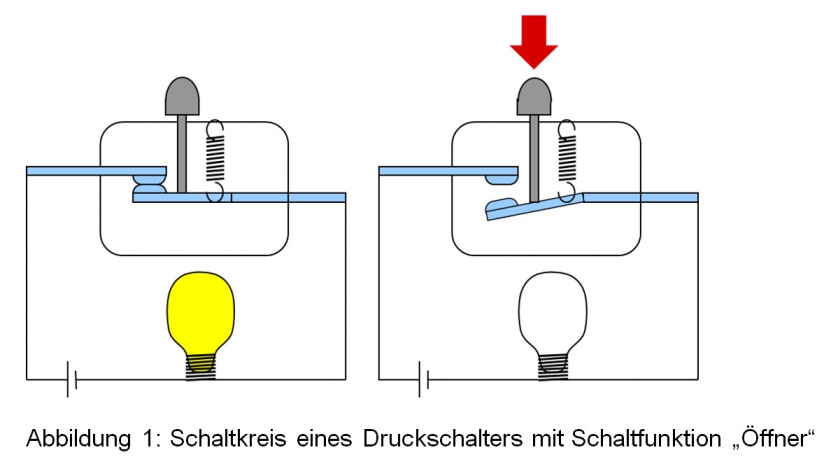 Abbildung 1: Schaltkreis eines Druckschalters mit Schaltfunktion „Öffner“