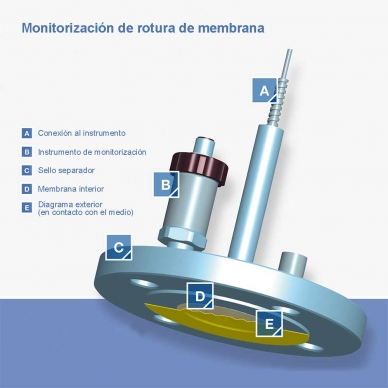 Monitorización de rotura de membrana

A Conexión al instrumento

B Instrumento de monitorización

C Sello separador

D Membrana interior

E Diagrama exterior (en contacto con el medio)

A

B

C

D

E