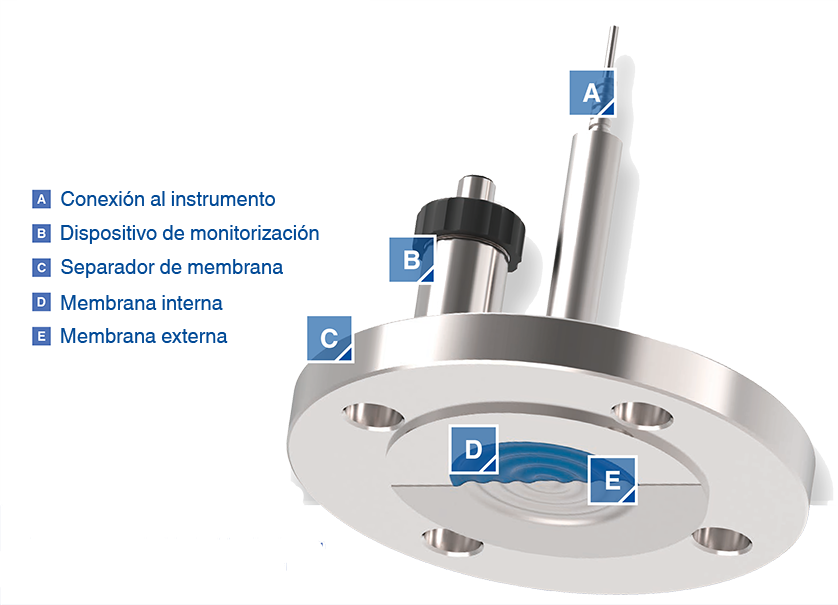 A Conexión al instrumento
B Dispositivo de monitorización
C Separador de membrana
D Membrana interna
E Membrana externa

A

B

C

D

E