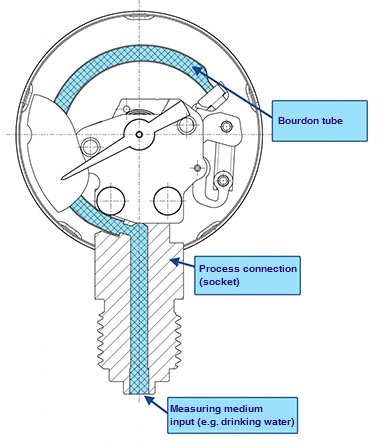 Bourdon tube

Process connection (socket)

Measuring medium input (e.g. drinking water)