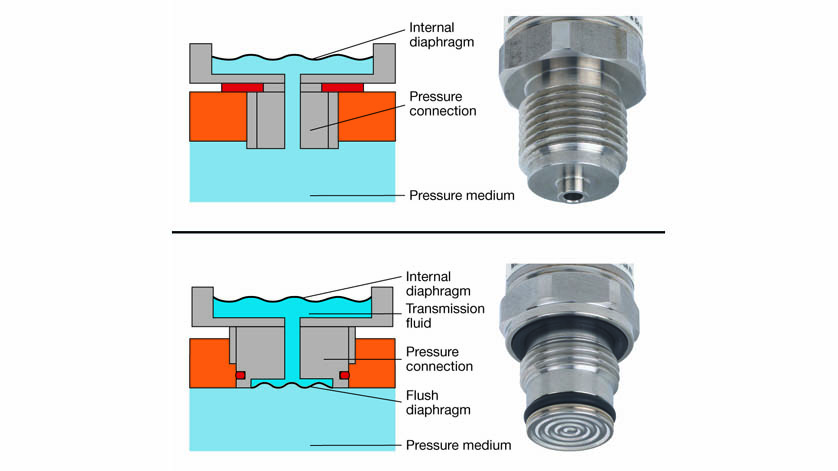 Internal diaphragm

Pressure connection

Pressure medium

Internal diaphragm

Transmission fluid

Pressure connection

Flush diaphragm

Pressure medium