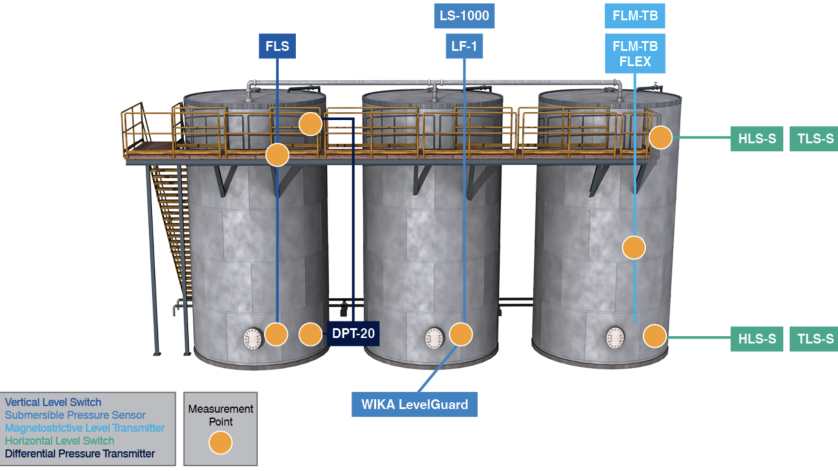 LS-1000

FLM-TB

FLS

LF-1

FLM-TB FLEX

HLS-S

TLS-S

DPT-20

HLS-S

TLS-S

WIKA LevelGuard

Vertical Level Switch
Submersible Pressure Sensor
Magnetostrictive Level Transmitter
Horizontal Level Switch
Differential Pressure Transmitter

Measurement Point